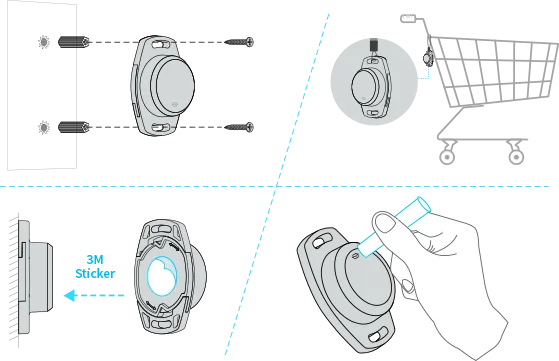 3M Sticker